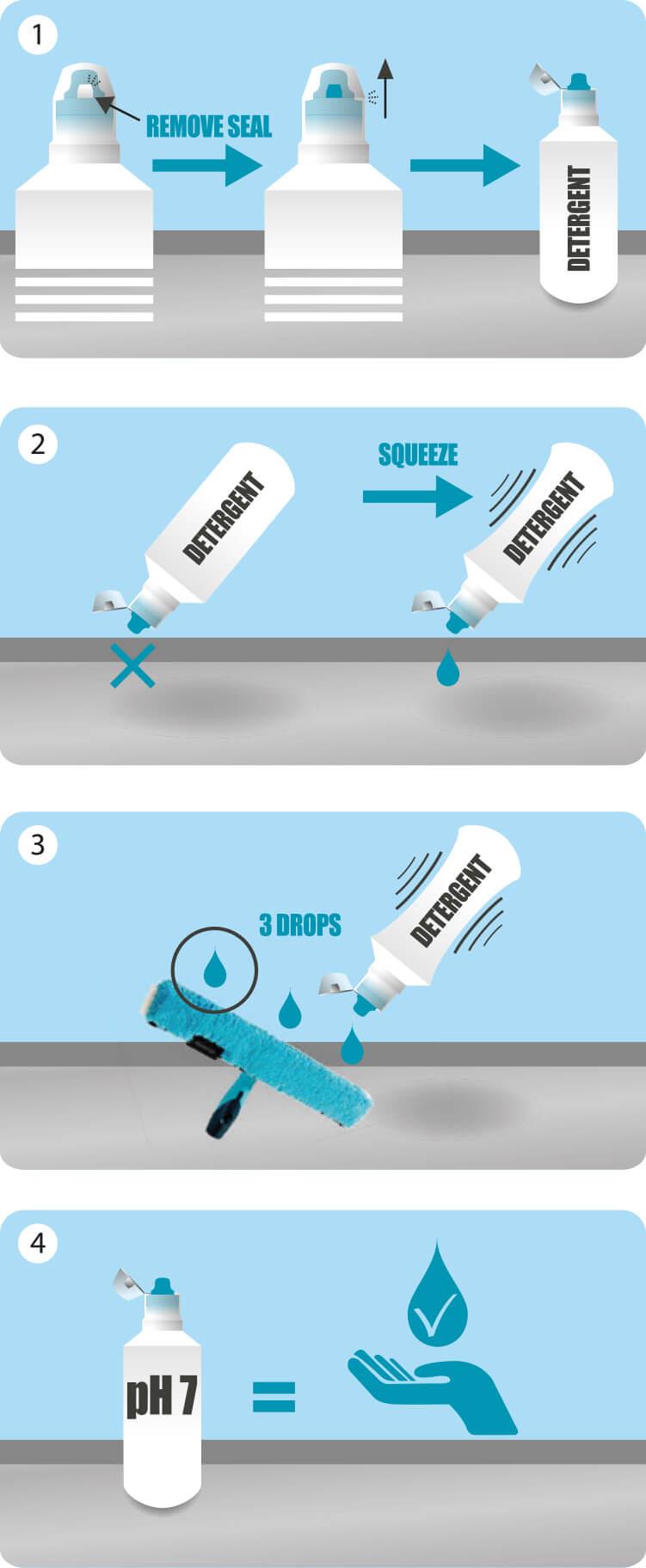 1

REMOVE SEAL

DETERGENT

2

DETERGENT

SQUEEZE

DETERGENT

3

3 DROPS

DETERGENT

4

pH 7

=